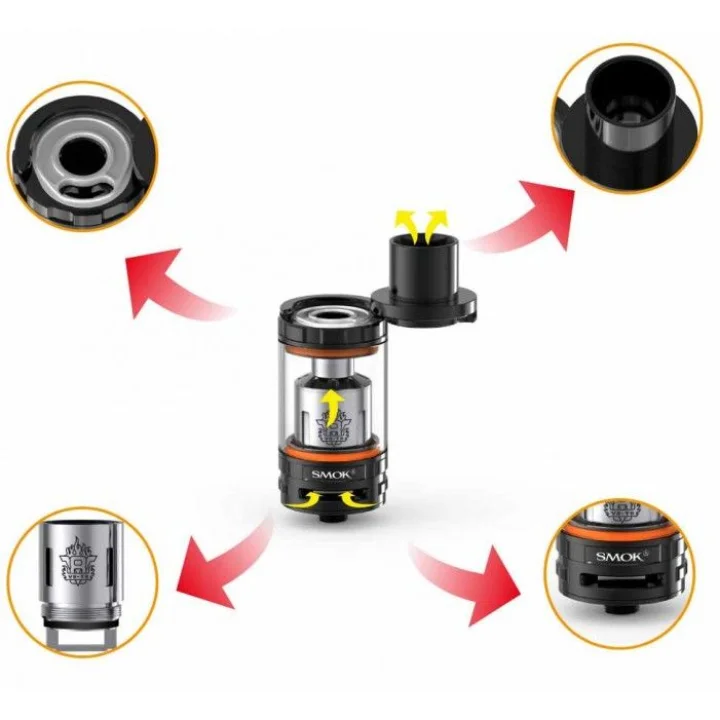 SMOK®

SMOK®